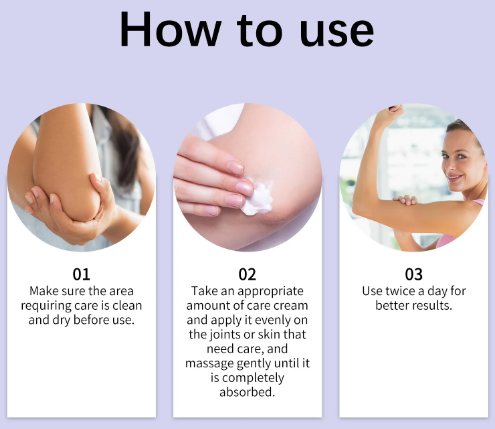 How to use

01
Make sure the area requiring care is clean and dry before use.

02
Take an appropriate amount of care cream and apply it evenly on the joints or skin that need care, and massage gently until it is completely absorbed.

03
Use twice a day for better results.